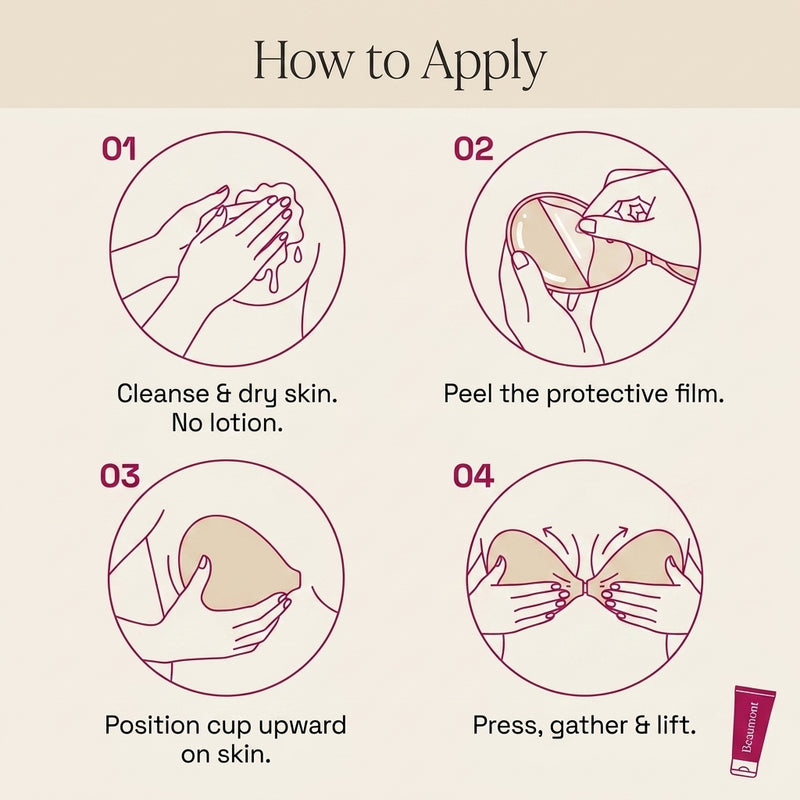 How to Apply

01

Cleanse & dry skin. No lotion.

02

Peel the protective film.

03

Position cup upward on skin.

04

Press, gather & lift.

Beaumont